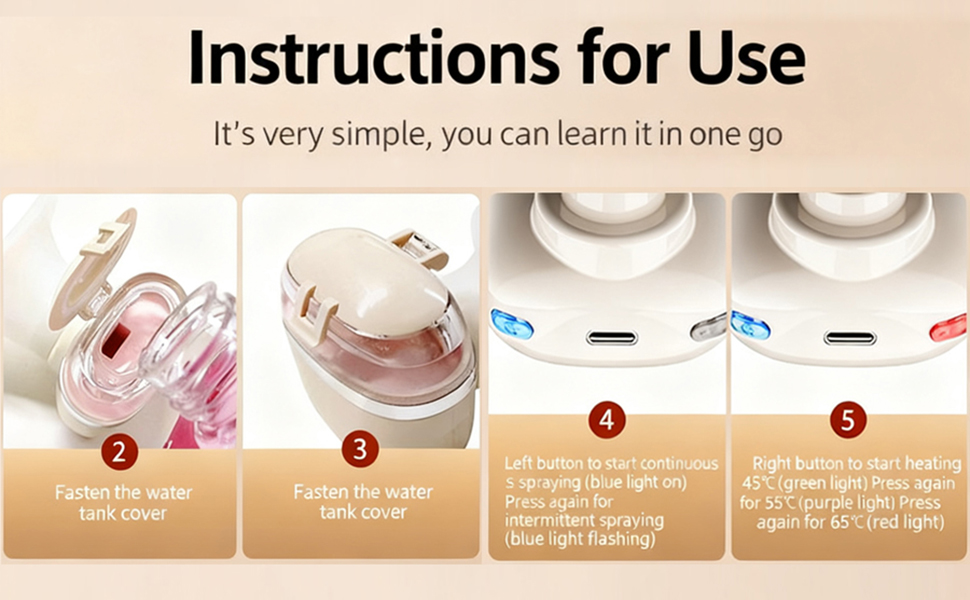 Instructions for Use

It's very simple, you can learn it in one go

2

Fasten the water tank cover

3

Fasten the water tank cover

4

Left button to start continuous S spraying (blue light on) Press again for intermittent spraying (blue light flashing)

5

Right button to start heating 45℃ (green light) Press again for 55℃ (purple light) Press again for 65℃ (red light)