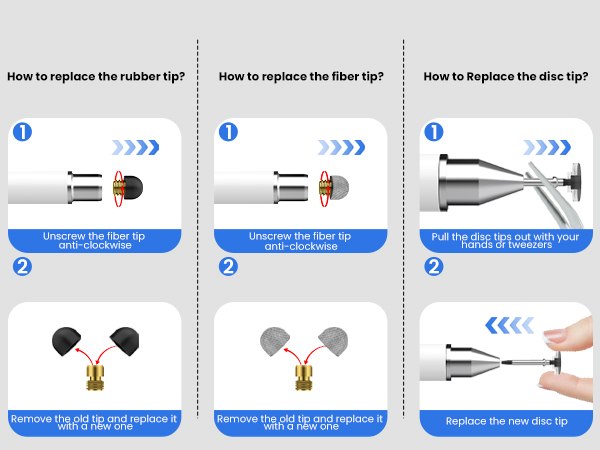 How to replace the rubber tip?

1

Unscrew the fiber tip anti-clockwise

2

Remove the old tip and replace it with a new one

How to replace the fiber tip?

1

Unscrew the fiber tip anti-clockwise

2

Remove the old tip and replace it with a new one

How to Replace the disc tip?

1

Pull the disc tips out with your hands or tweezers

2

Replace the new disc tip