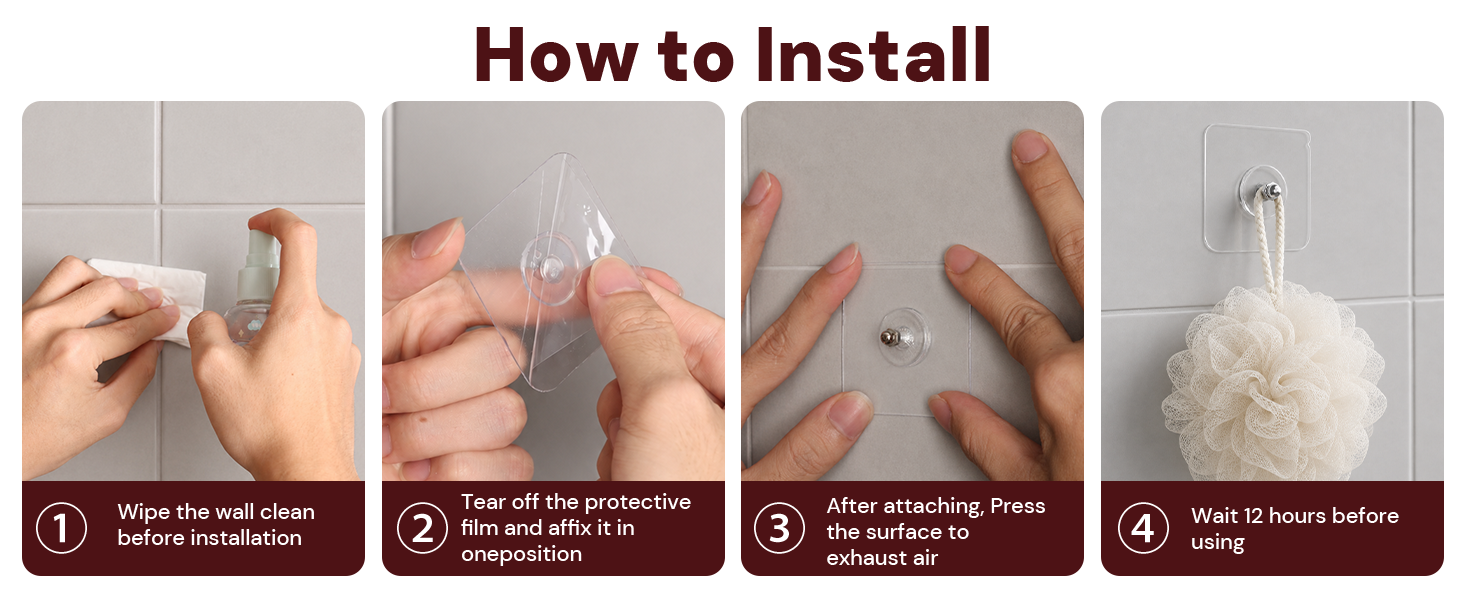 How to Install

1 Wipe the wall clean before installation

2 Tear off the protective film and affix it in oneposition

3 After attaching, Press the surface to exhaust air

4 Wait 12 hours before using