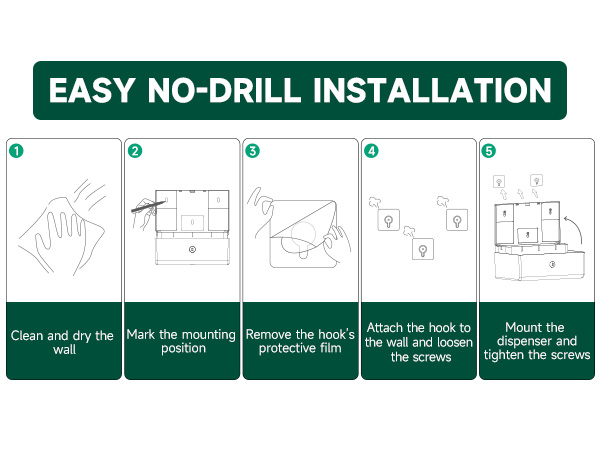 EASY NO-DRILL INSTALLATION

1
Clean and dry the wall

2
Mark the mounting position

3
Remove the hook's protective film

4
Attach the hook to the wall and loosen the screws

5
Mount the dispenser and tighten the screws