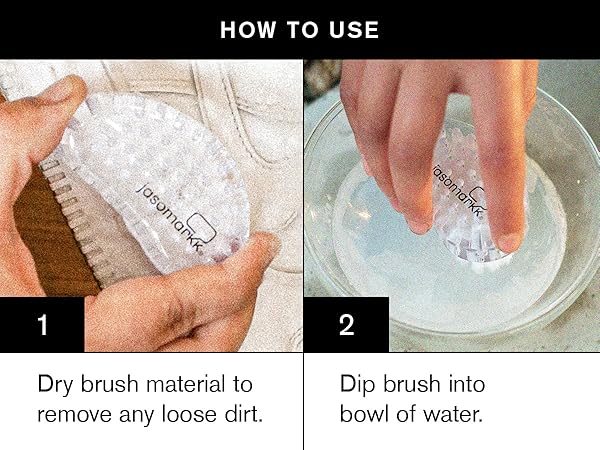 HOW TO USE

jasonmarkk

1

Dry brush material to remove any loose dirt.

jasonmarkk

2

Dip brush into bowl of water.