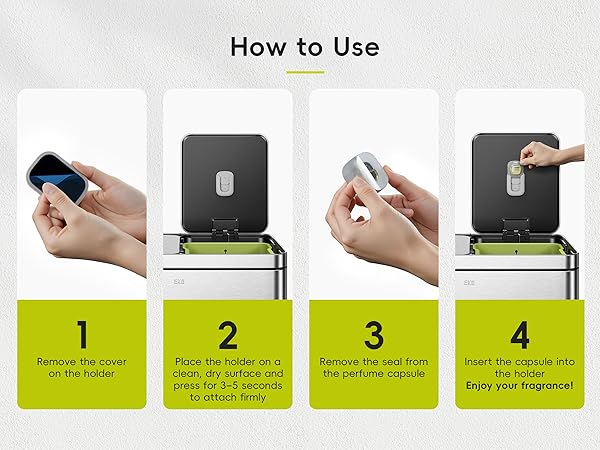 How to Use

1
Remove the cover on the holder

2
Place the holder on a clean, dry surface and press for 3–5 seconds to attach firmly

3
Remove the seal from the perfume capsule

4
Insert the capsule into the holder
Enjoy your fragrance!