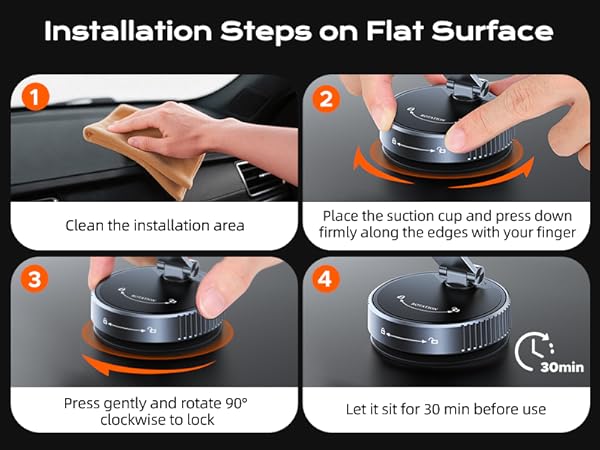 Installation Steps on Flat Surface

1

Clean the installation area

2

ROTATION

Place the suction cup and press down firmly along the edges with your finger

3

ROTATION

Press gently and rotate 90° clockwise to lock

4

ROTATION

30min

Let it sit for 30 min before use