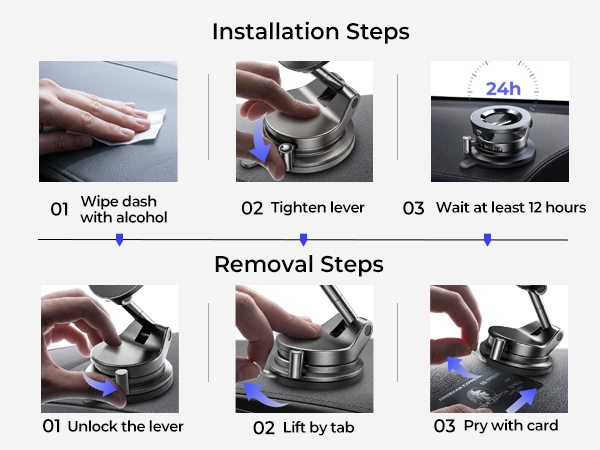 Installation Steps

24h

01 Wipe dash with alcohol

02 Tighten lever

03 Wait at least 12 hours

Removal Steps

AMERICAN EXPRESS

01 Unlock the lever

02 Lift by tab

03 Pry with card