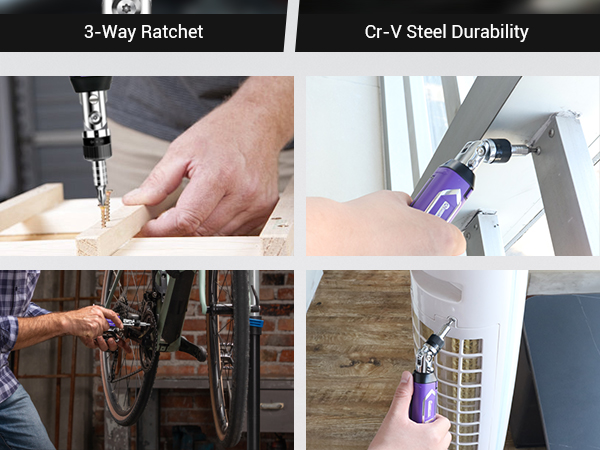 3-Way Ratchet

Cr-V Steel Durability