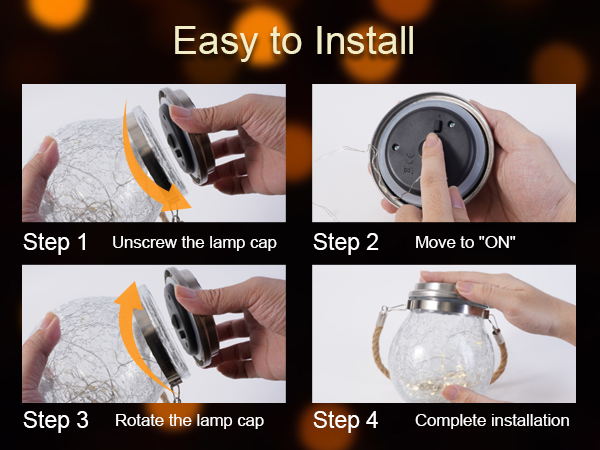 Easy to Install

Step 1 Unscrew the lamp cap

Step 2 Move to "ON"

Step 3 Rotate the lamp cap

Step 4 Complete installation