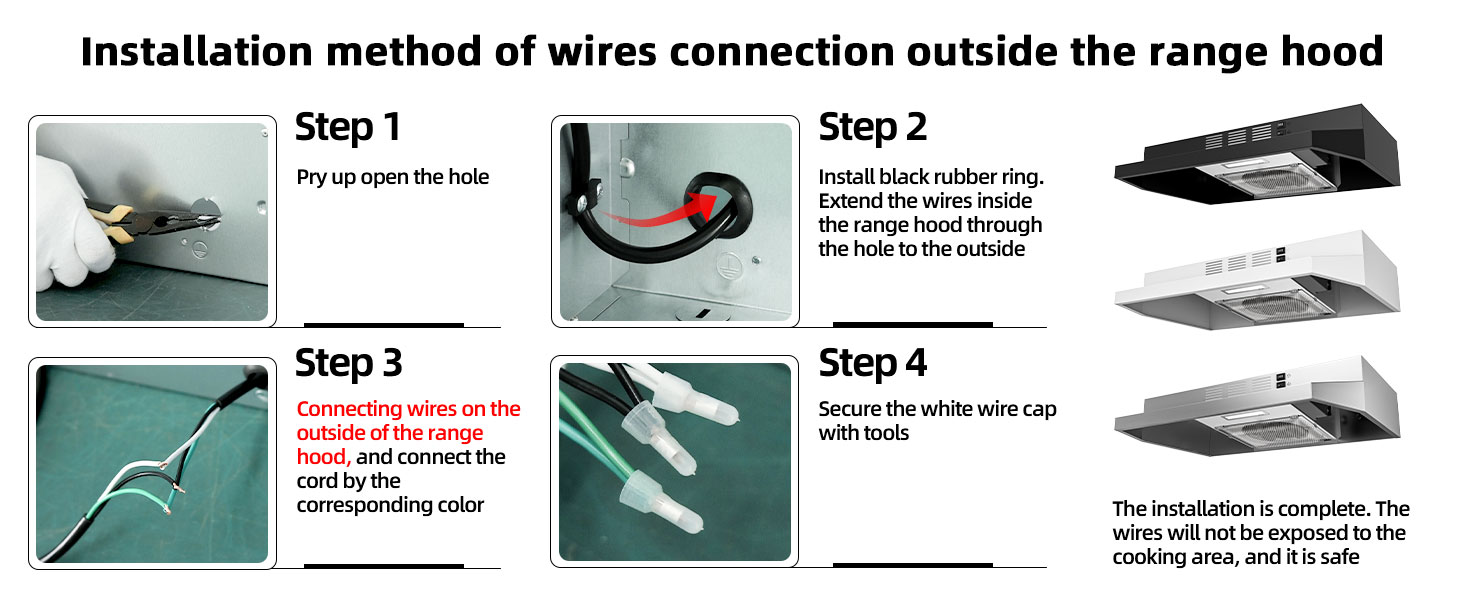 Installation method of wires connection outside the range hood

Step 1

Pry up open the hole

Step 2

Install black rubber ring. Extend the wires inside the range hood through the hole to the outside

Step 3

Connecting wires on the outside of the range hood, and connect the cord by the corresponding color

Step 4

Secure the white wire cap with tools

The installation is complete. The wires will not be exposed to the cooking area, and it is safe