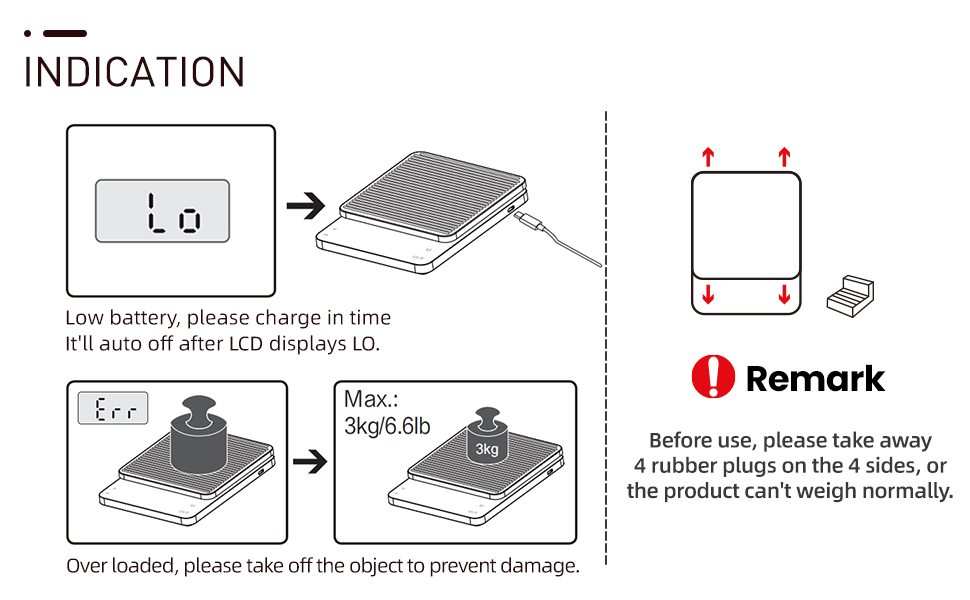 INDICATION

Lo

Low battery, please charge in time
It'll auto off after LCD displays LO.

Err

Max.:
3kg/6.6lb

3kg

Over loaded, please take off the object to prevent damage.

Remark

Before use, please take away 4 rubber plugs on the 4 sides, or the product can't weigh normally.