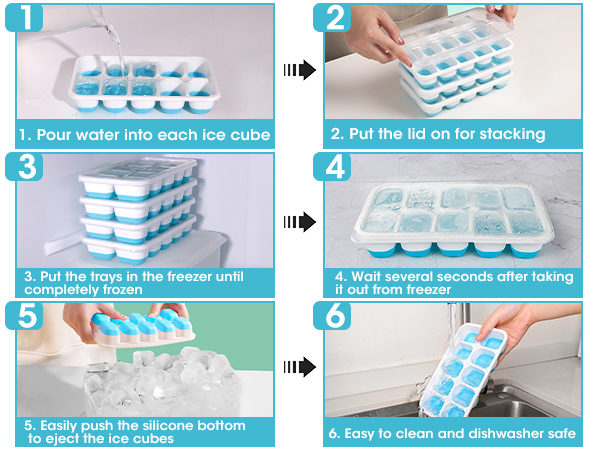 1

1. Pour water into each ice cube

2

2. Put the lid on for stacking

3

3. Put the trays in the freezer until completely frozen

4

4. Wait several seconds after taking it out from freezer

5

5. Easily push the silicone bottom to eject the ice cubes

6

6. Easy to clean and dishwasher safe