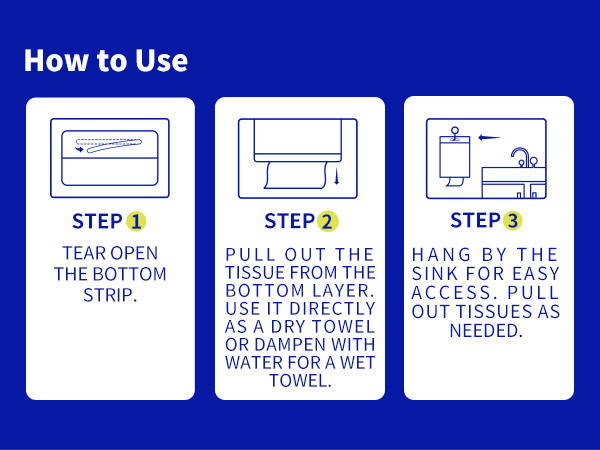 How to Use

STEP 1

TEAR OPEN THE BOTTOM STRIP.

STEP 2

PULL OUT THE TISSUE FROM THE BOTTOM LAYER. USE IT DIRECTLY AS A DRY TOWEL OR DAMPEN WITH WATER FOR A WET TOWEL.

STEP 3

HANG BY THE SINK FOR EASY ACCESS. PULL OUT TISSUES AS NEEDED.