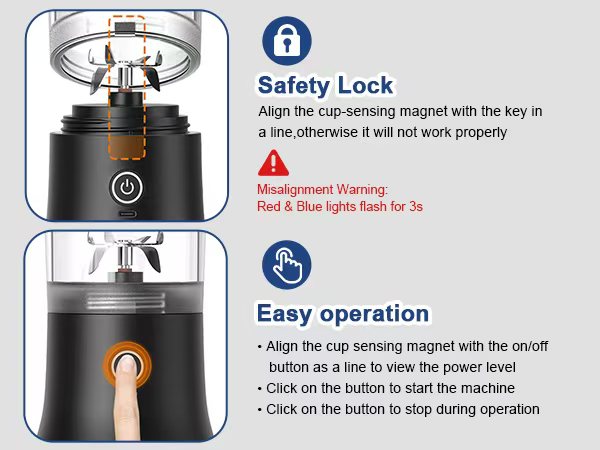 Safety Lock

Align the cup-sensing magnet with the key in a line,otherwise it will not work properly

Misalignment Warning:
Red & Blue lights flash for 3s

Easy operation

• Align the cup sensing magnet with the on/off button as a line to view the power level
• Click on the button to start the machine
• Click on the button to stop during operation