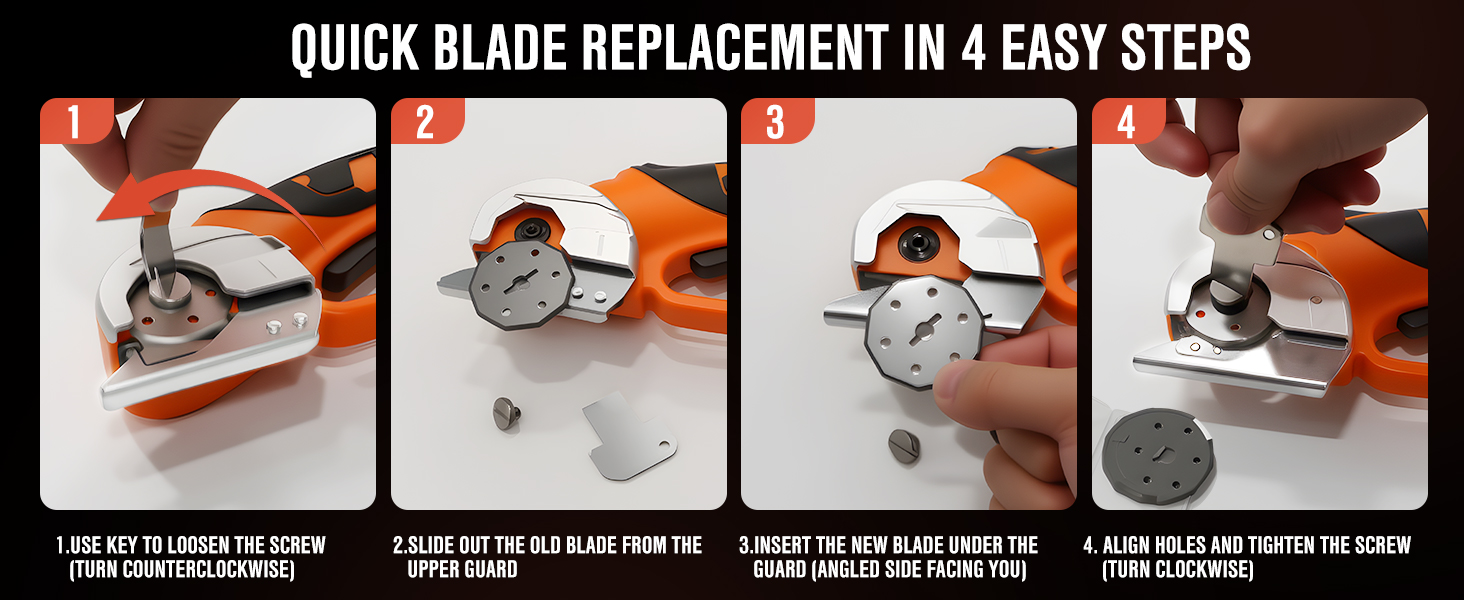 QUICK BLADE REPLACEMENT IN 4 EASY STEPS

1

2

3

4

1.USE KEY TO LOOSEN THE SCREW (TURN COUNTERCLOCKWISE)

2.SLIDE OUT THE OLD BLADE FROM THE UPPER GUARD

3.INSERT THE NEW BLADE UNDER THE GUARD (ANGLED SIDE FACING YOU)

4. ALIGN HOLES AND TIGHTEN THE SCREW (TURN CLOCKWISE)