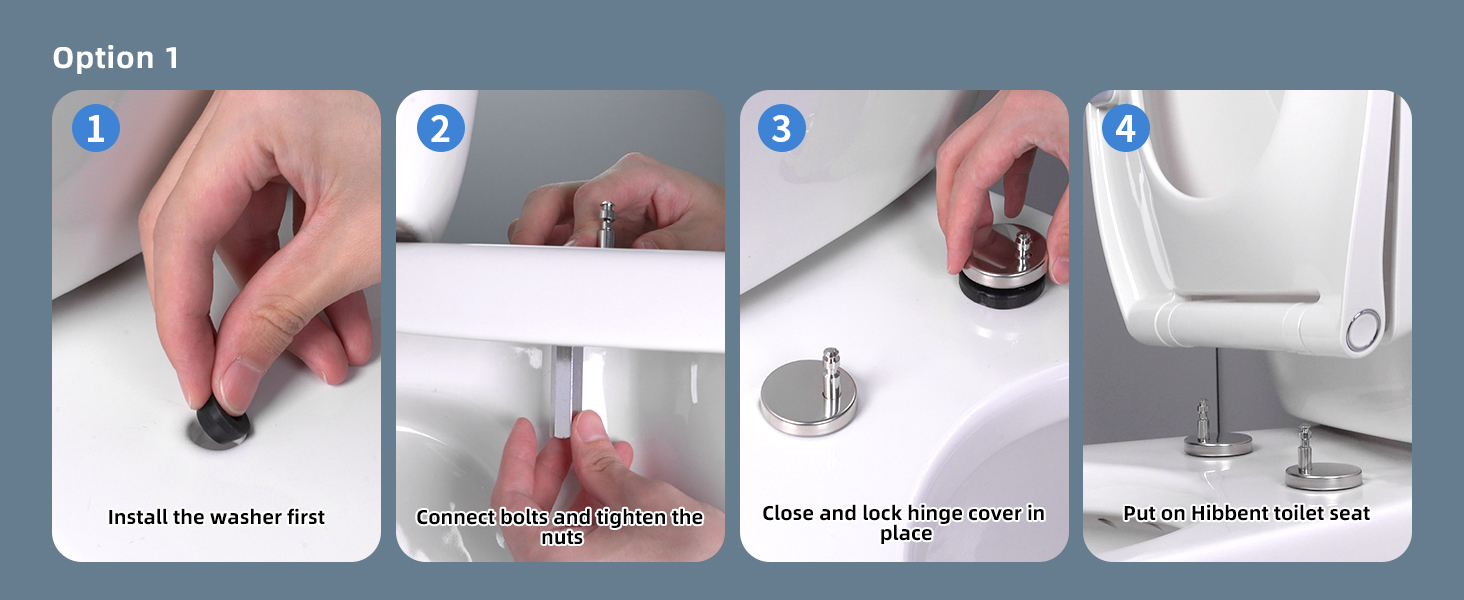 Option 1

1

Install the washer first

2

Connect bolts and tighten the nuts

3

Close and lock hinge cover in place

4

Put on Hibbent toilet seat