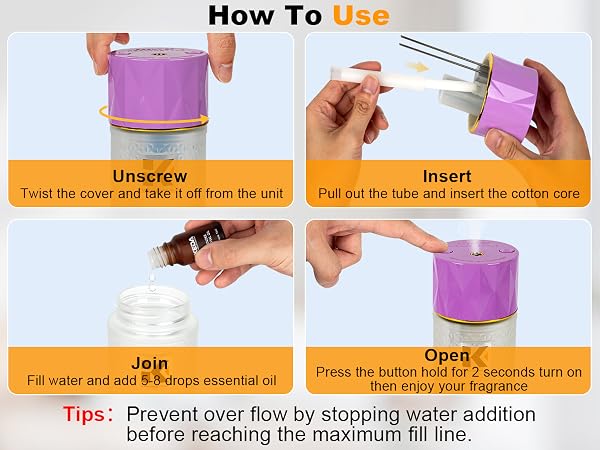 How To Use

Unscrew
Twist the cover and take it off from the unit

Insert
Pull out the tube and insert the cotton core

Join
Fill water and add 5-8 drops essential oil

Open
Press the button hold for 2 seconds turn on then enjoy your fragrance

Tips: Prevent over flow by stopping water addition before reaching the maximum fill line.