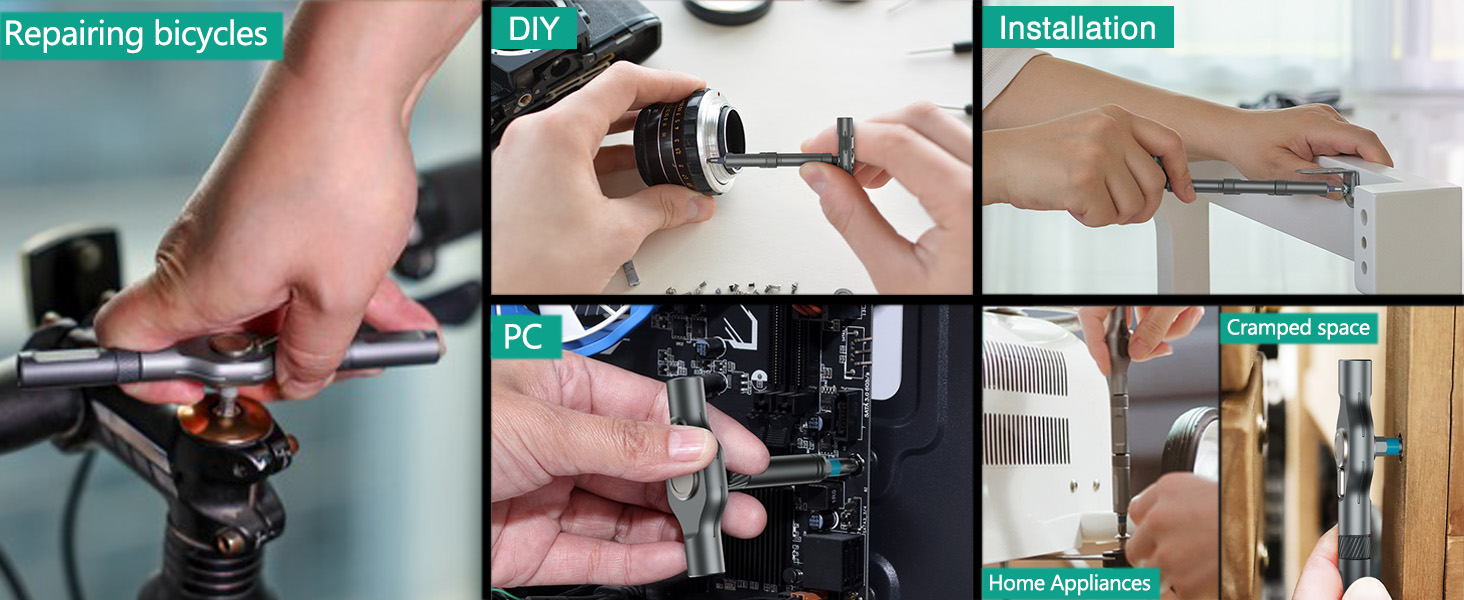 Repairing bicycles

DIY

Installation

PC

Cramped space

Home Appliances