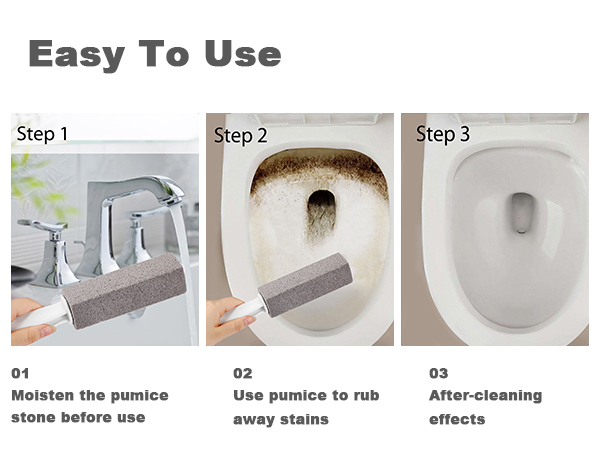 Easy To Use

Step 1

Step 2

Step 3

01
Moisten the pumice stone before use

02
Use pumice to rub away stains

03
After-cleaning effects