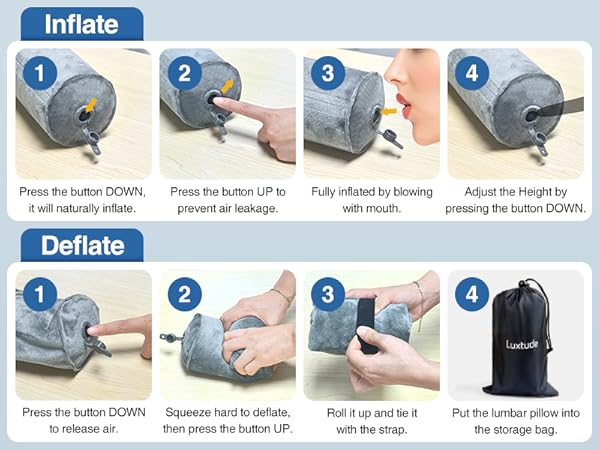 Inflate

1

Press the button DOWN, it will naturally inflate.

2

Press the button UP to prevent air leakage.

3

Fully inflated by blowing with mouth.

4

Adjust the Height by pressing the button DOWN.

Deflate

1

Press the button DOWN to release air.

2

Squeeze hard to deflate, then press the button UP.

3

Roll it up and tie it with the strap.

4

Luxtude

Put the lumbar pillow into the storage bag.