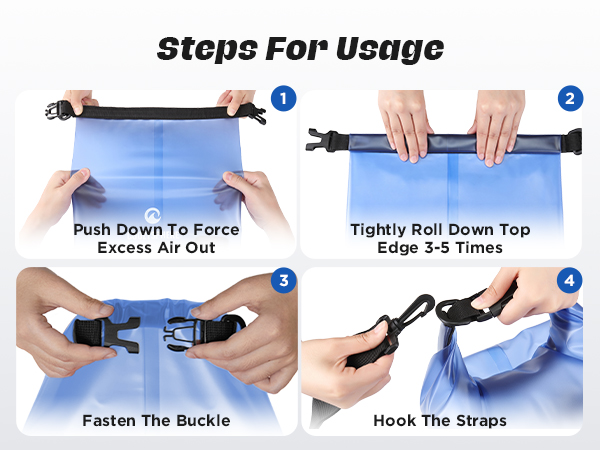 Steps For Usage

1

Push Down To Force Excess Air Out

2

Tightly Roll Down Top Edge 3-5 Times

3

Fasten The Buckle

4

Hook The Straps