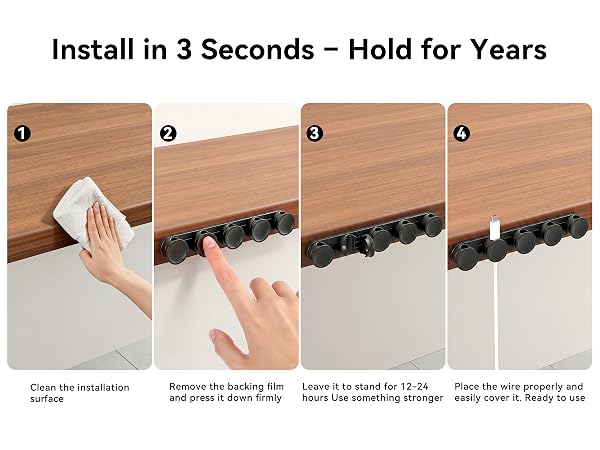 Install in 3 Seconds – Hold for Years

1

Clean the installation surface

2

Remove the backing film and press it down firmly

3

Leave it to stand for 12-24 hours Use something stronger

4

Place the wire properly and easily cover it. Ready to use