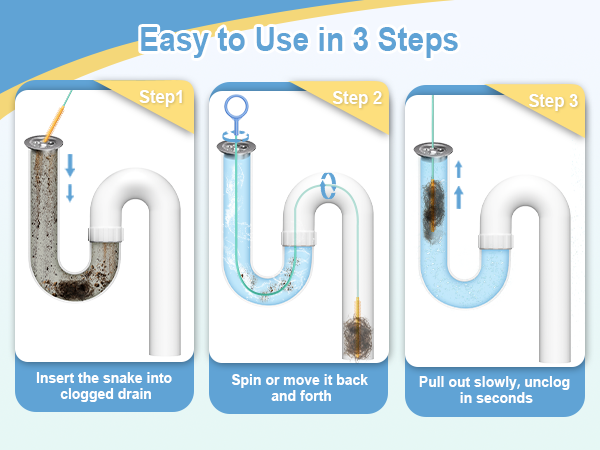 Easy to Use in 3 Steps

Step1

Insert the snake into clogged drain

Step 2

Spin or move it back and forth

Step 3

Pull out slowly, unclog in seconds