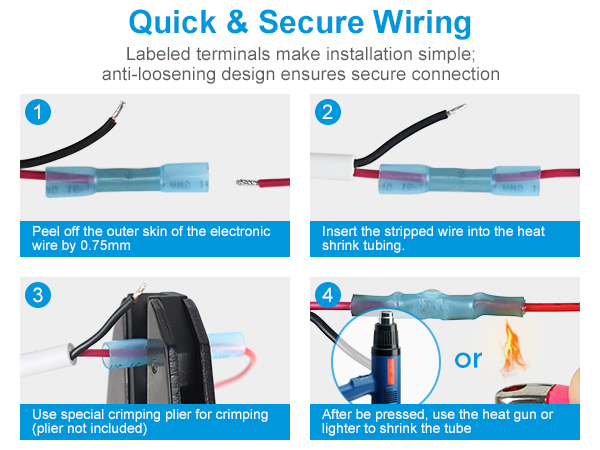 Quick & Secure Wiring

Labeled terminals make installation simple; anti-loosening design ensures secure connection

1

Peel off the outer skin of the electronic wire by 0.75mm

2

Insert the stripped wire into the heat shrink tubing.

3

Use special crimping plier for crimping (plier not included)

4

or

After be pressed, use the heat gun or lighter to shrink the tube