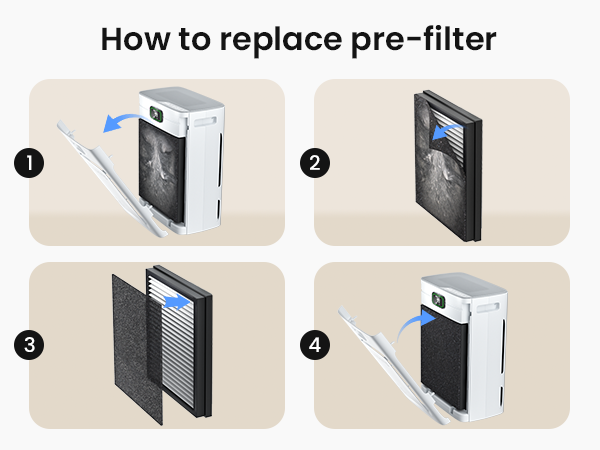 How to replace pre-filter

1

2

3

4