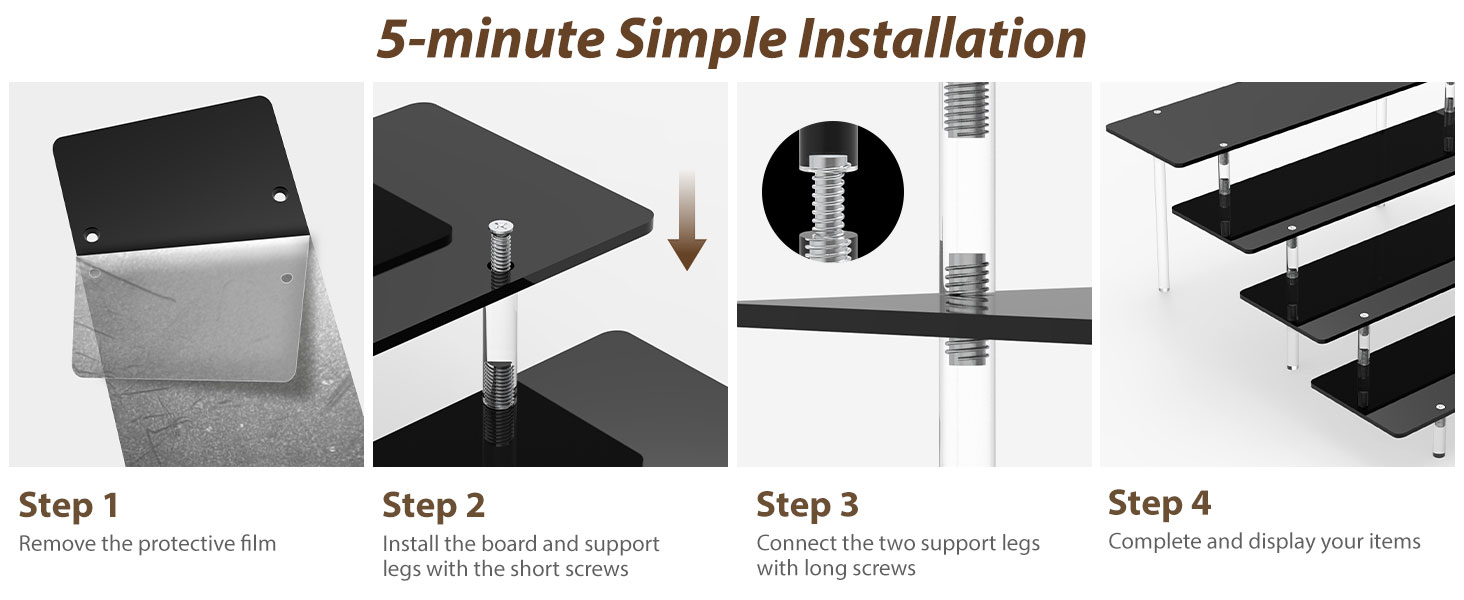 5-minute Simple Installation

Step 1
Remove the protective film

Step 2
Install the board and support legs with the short screws

Step 3
Connect the two support legs with long screws

Step 4
Complete and display your items