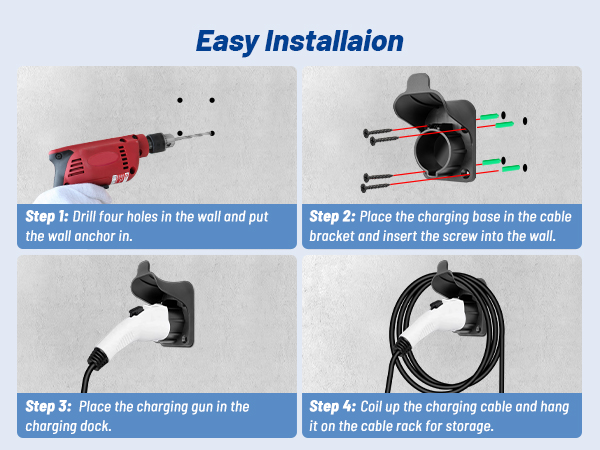 Easy Installaion

Step 1: Drill four holes in the wall and put the wall anchor in.

Step 2: Place the charging base in the cable bracket and insert the screw into the wall.

Step 3: Place the charging gun in the charging dock.

Step 4: Coil up the charging cable and hang it on the cable rack for storage.