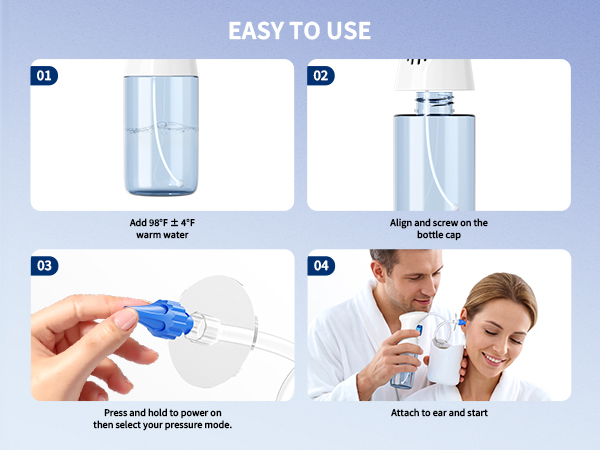 EASY TO USE

01

Add 98°F ± 4°F warm water

02

Align and screw on the bottle cap

03

Press and hold to power on then select your pressure mode.

04

Attach to ear and start