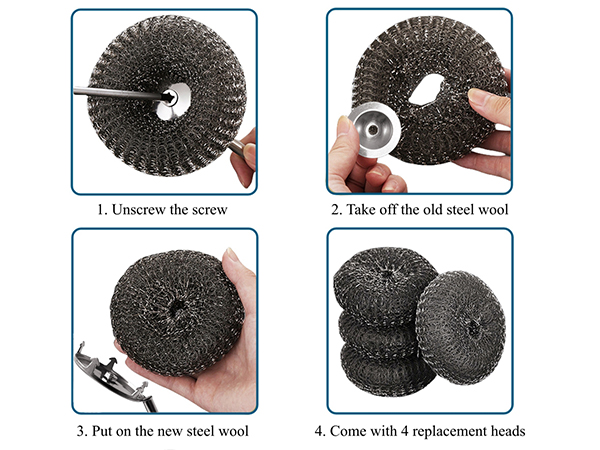 1. Unscrew the screw

2. Take off the old steel wool

3. Put on the new steel wool

4. Come with 4 replacement heads