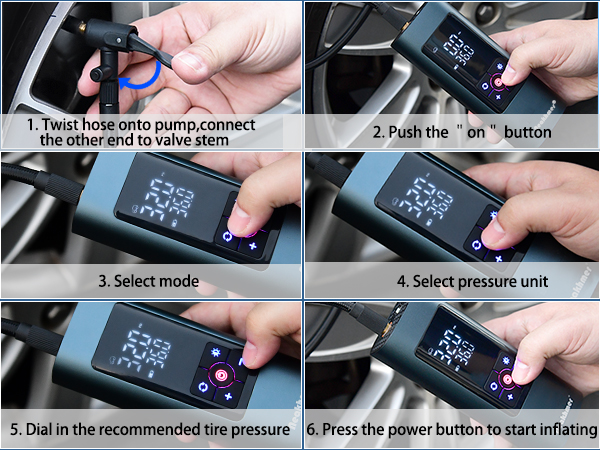 1. Twist hose onto pump,connect the other end to valve stem

2. Push the " on " button

3. Select mode

4. Select pressure unit

5. Dial in the recommended tire pressure

6. Press the power button to start inflating