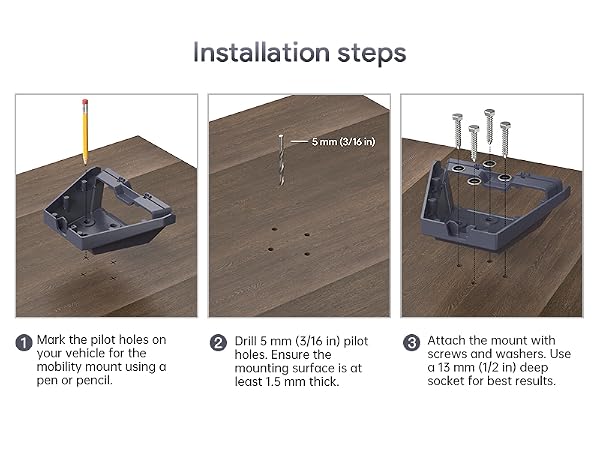 Installation steps

5 mm (3/16 in)

1 Mark the pilot holes on your vehicle for the mobility mount using a pen or pencil.

2 Drill 5 mm (3/16 in) pilot holes. Ensure the mounting surface is at least 1.5 mm thick.

3 Attach the mount with screws and washers. Use a 13 mm (1/2 in) deep socket for best results.