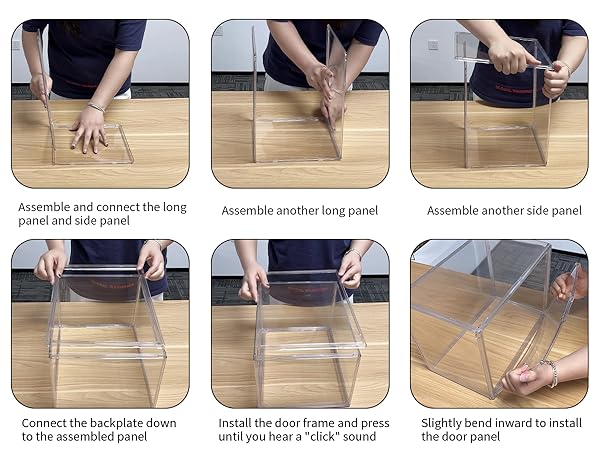 Assemble and connect the long panel and side panel

Assemble another long panel

Assemble another side panel

Connect the backplate down to the assembled panel

Install the door frame and press until you hear a "click" sound

Slightly bend inward to install the door panel