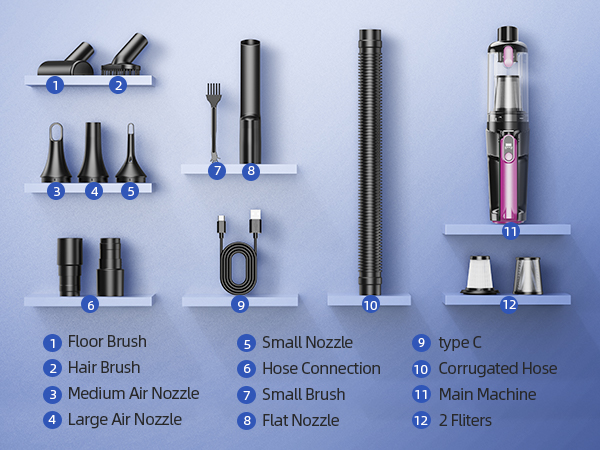 1 2
3 4 5
6
7 8
9
10
11
12

1 Floor Brush
2 Hair Brush
3 Medium Air Nozzle
4 Large Air Nozzle

5 Small Nozzle
6 Hose Connection
7 Small Brush
8 Flat Nozzle

9 type C
10 Corrugated Hose
11 Main Machine
12 2 Fliters