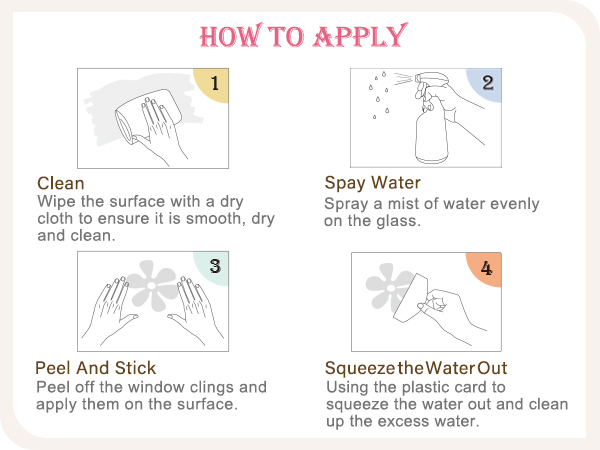 HOW TO APPLY

1

Clean
Wipe the surface with a dry cloth to ensure it is smooth, dry and clean.

2

Spay Water
Spray a mist of water evenly on the glass.

3

Peel And Stick
Peel off the window clings and apply them on the surface.

4

Squeeze the Water Out
Using the plastic card to squeeze the water out and clean up the excess water.