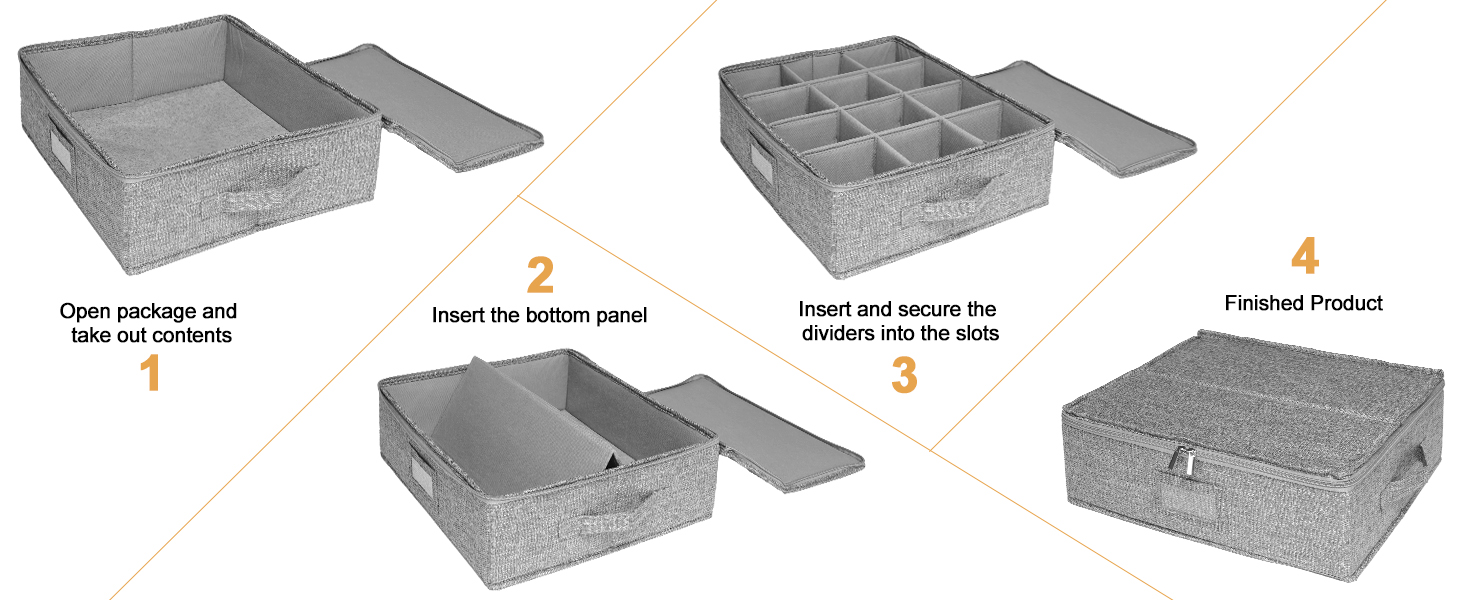 Open package and take out contents

1

2

Insert the bottom panel

Insert and secure the dividers into the slots

3

4

Finished Product