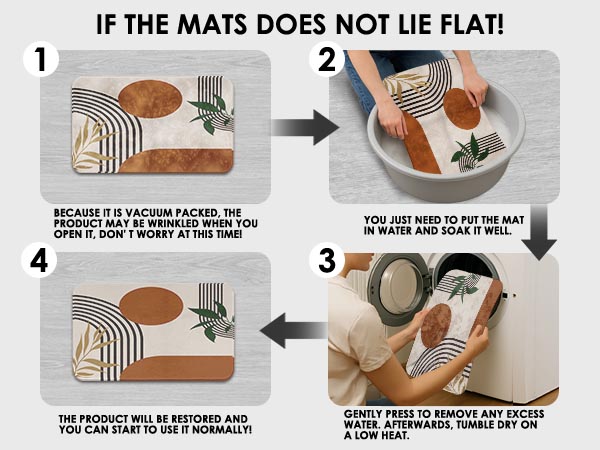 IF THE MATS DOES NOT LIE FLAT!

1

BECAUSE IT IS VACUUM PACKED, THE PRODUCT MAY BE WRINKLED WHEN YOU OPEN IT, DON' T WORRY AT THIS TIME!

2

YOU JUST NEED TO PUT THE MAT IN WATER AND SOAK IT WELL.

3

GENTLY PRESS TO REMOVE ANY EXCESS WATER. AFTERWARDS, TUMBLE DRY ON A LOW HEAT.

4

THE PRODUCT WILL BE RESTORED AND YOU CAN START TO USE IT NORMALLY!