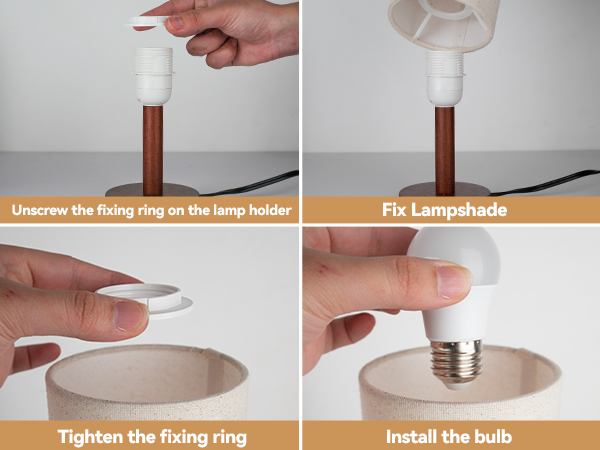 Unscrew the fixing ring on the lamp holder

Fix Lampshade

Tighten the fixing ring

Install the bulb