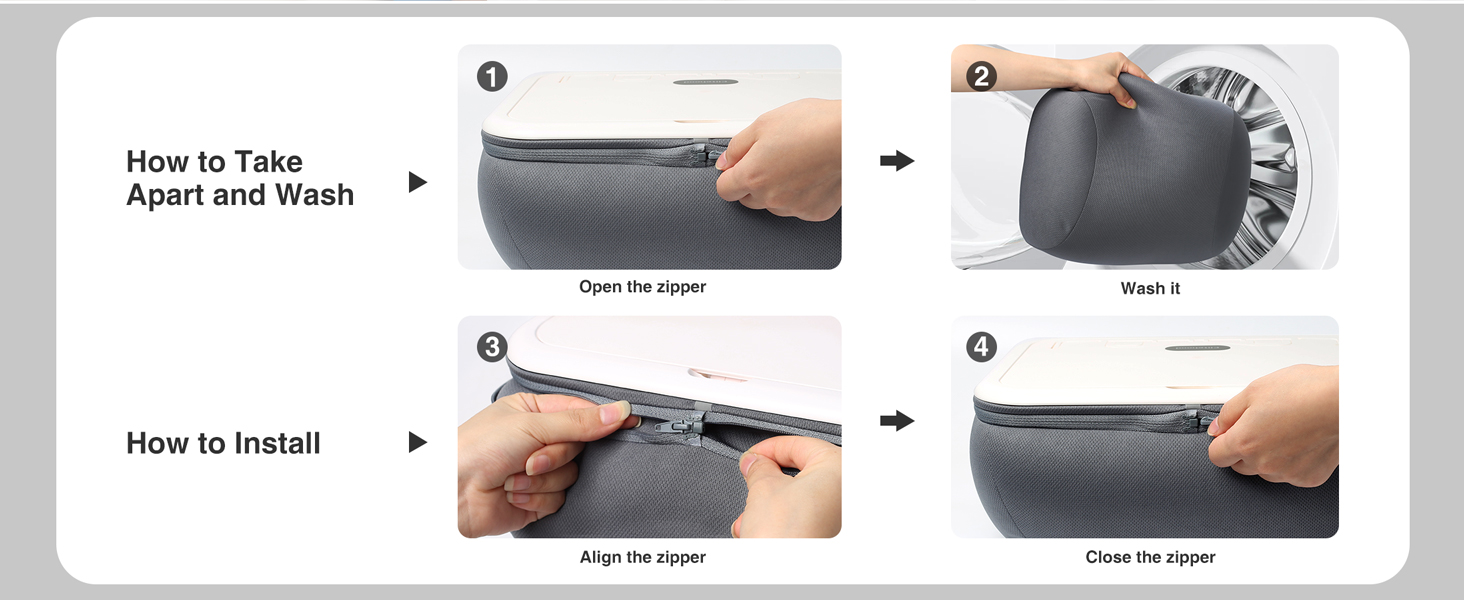 How to Take Apart and Wash

1

Open the zipper

2

Wash it

How to Install

3

Align the zipper

4

Close the zipper