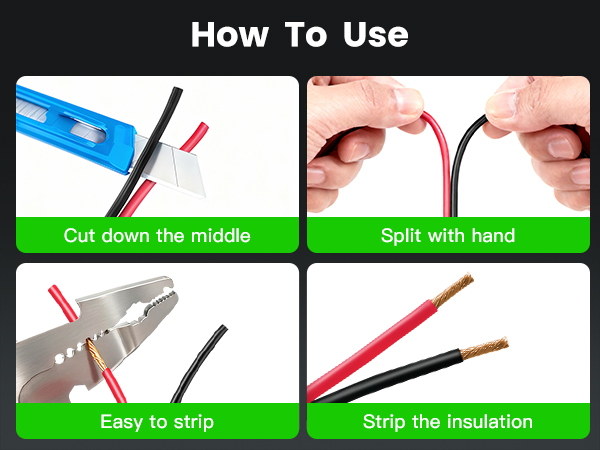 How To Use

Cut down the middle

Split with hand

Easy to strip

Strip the insulation