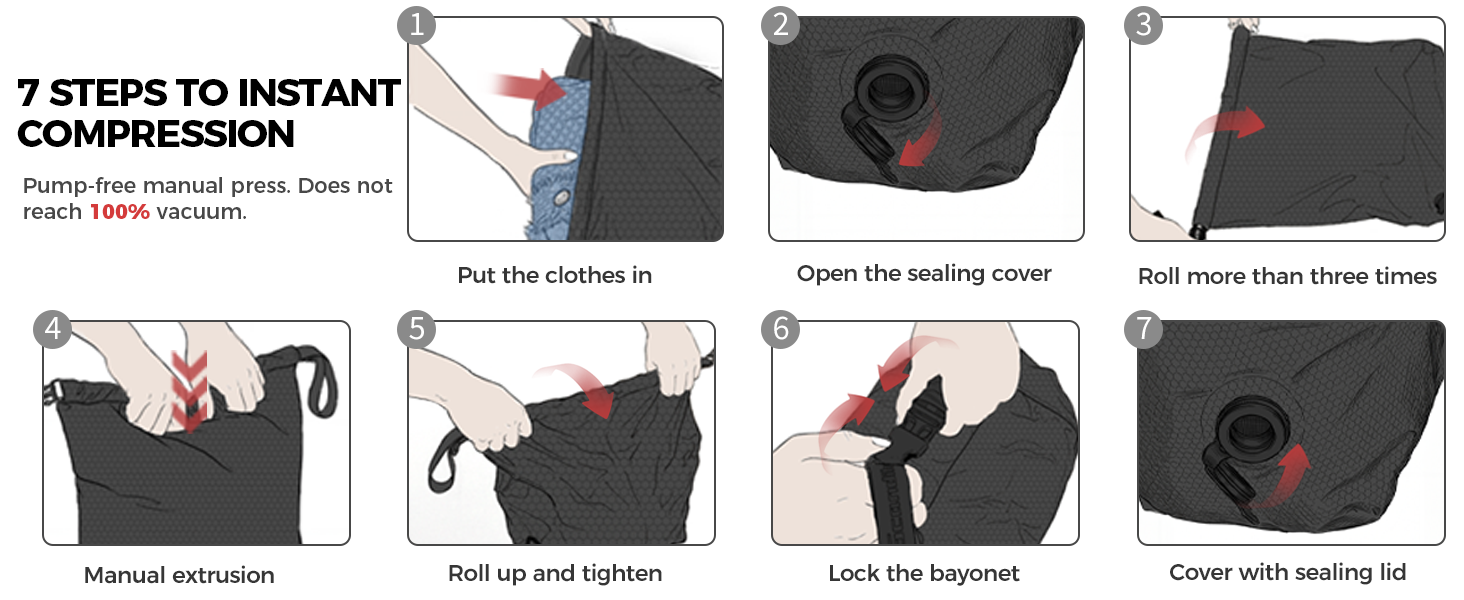 7 STEPS TO INSTANT COMPRESSION

Pump-free manual press. Does not reach 100% vacuum.

1
Put the clothes in

2
Open the sealing cover

3
Roll more than three times

4
Manual extrusion

5
Roll up and tighten

6
Lock the bayonet

7
Cover with sealing lid