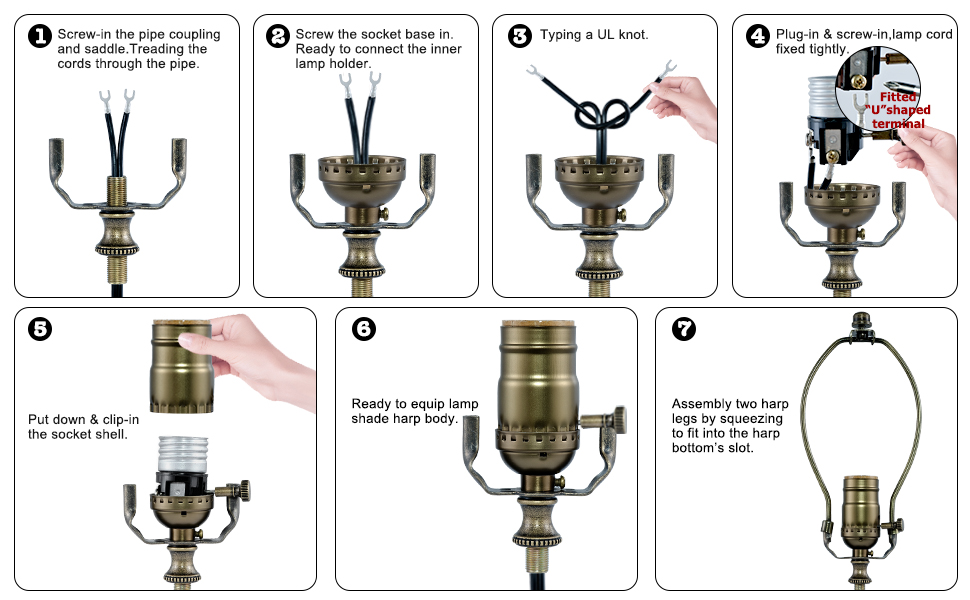 1 Screw-in the pipe coupling and saddle.Treading the cords through the pipe.

2 Screw the socket base in. Ready to connect the inner lamp holder.

3 Typing a UL knot.

4 Plug-in & screw-in,lamp cord fixed tightly.

Fitted "U"shaped terminal

5 Put down & clip-in the socket shell.

6 Ready to equip lamp shade harp body.

7 Assembly two harp legs by squeezing to fit into the harp bottom's slot.