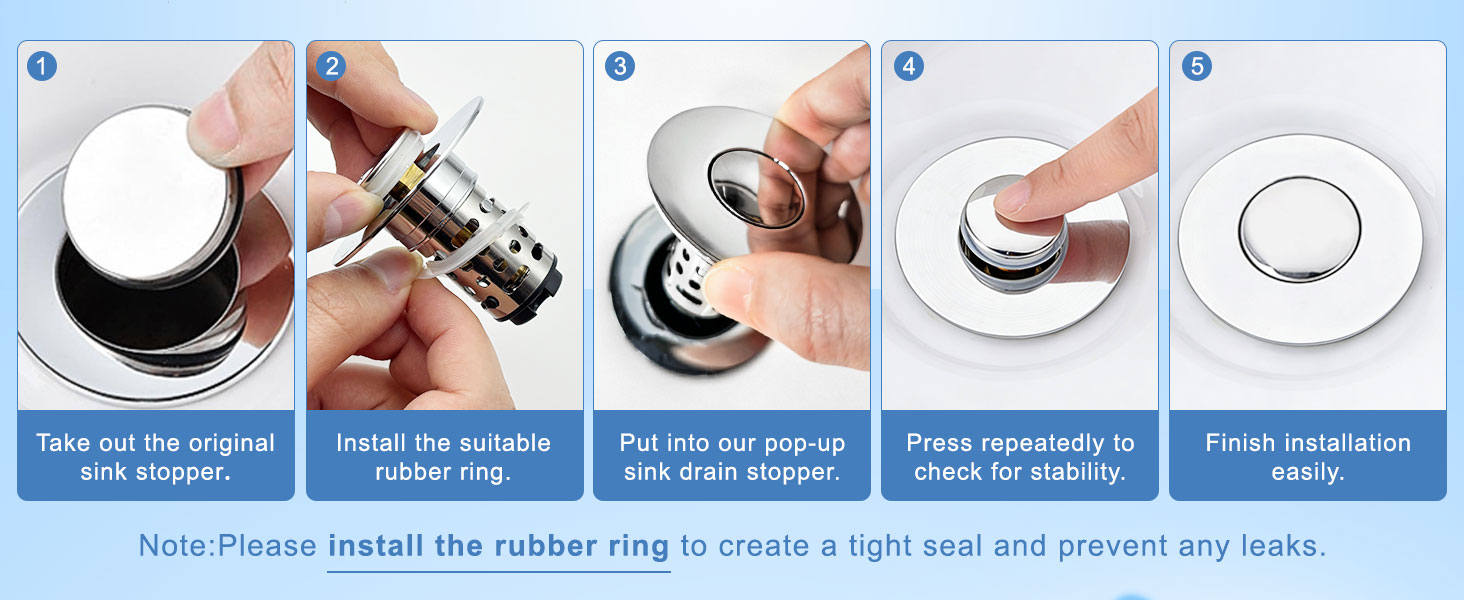 1

Take out the original sink stopper.

2

Install the suitable rubber ring.

3

Put into our pop-up sink drain stopper.

4

Press repeatedly to check for stability.

5

Finish installation easily.

Note:Please install the rubber ring to create a tight seal and prevent any leaks.