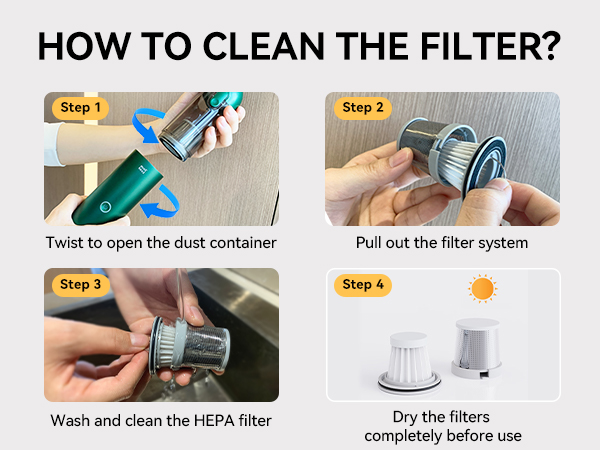 HOW TO CLEAN THE FILTER?

Step 1

Twist to open the dust container

Step 2

Pull out the filter system

Step 3

Wash and clean the HEPA filter

Step 4

Dry the filters completely before use