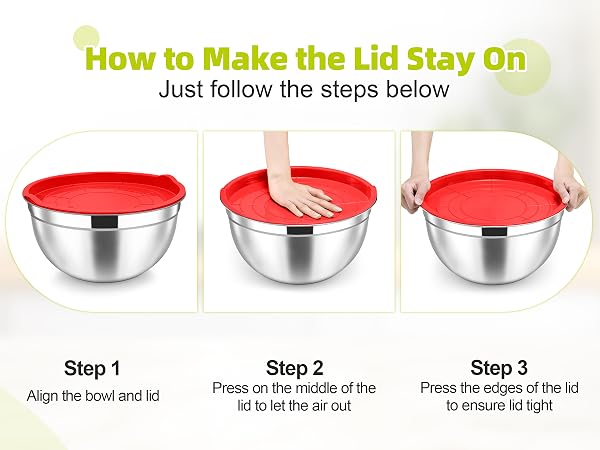 How to Make the Lid Stay On
Just follow the steps below

Step 1
Align the bowl and lid

Step 2
Press on the middle of the lid to let the air out

Step 3
Press the edges of the lid to ensure lid tight