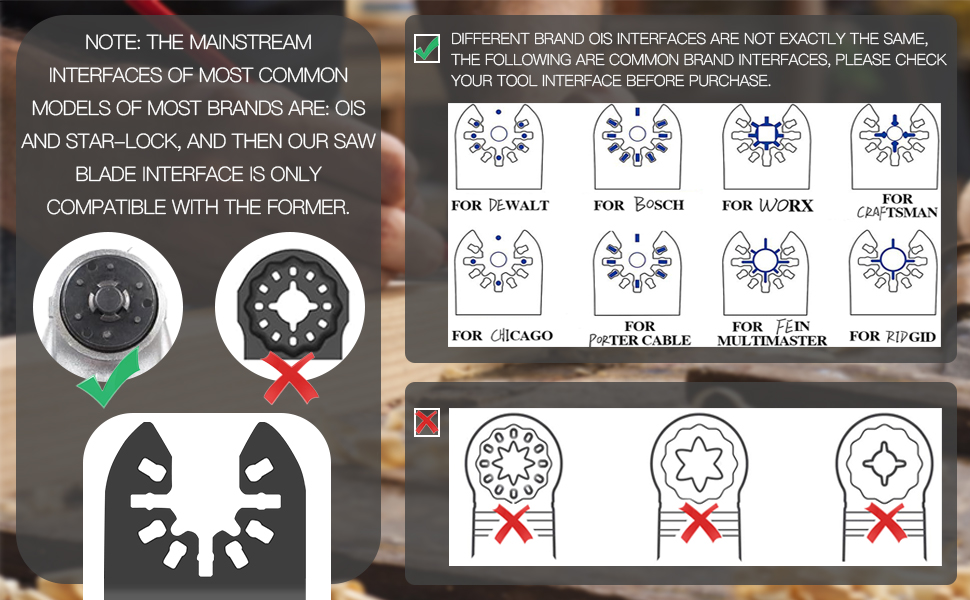 NOTE: THE MAINSTREAM INTERFACES OF MOST COMMON MODELS OF MOST BRANDS ARE: OIS AND STAR-LOCK, AND THEN OUR SAW BLADE INTERFACE IS ONLY COMPATIBLE WITH THE FORMER.

DIFFERENT BRAND OIS INTERFACES ARE NOT EXACTLY THE SAME, THE FOLLOWING ARE COMMON BRAND INTERFACES, PLEASE CHECK YOUR TOOL INTERFACE BEFORE PURCHASE.

FOR DEWALT

FOR BOSCH

FOR WORX

FOR CRAFTSMAN

FOR CHICAGO

FOR PORTER CABLE

FOR FEIN MULTIMASTER

FOR RIDGID