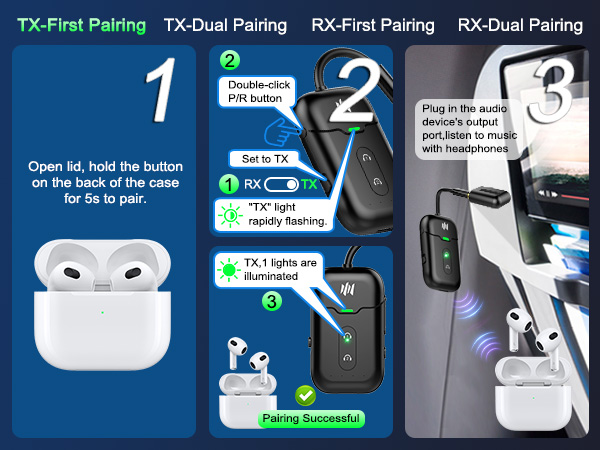 TX-First Pairing TX-Dual Pairing RX-First Pairing RX-Dual Pairing

1

Open lid, hold the button on the back of the case for 5s to pair.

2

2

Double-click P/R button

Set to TX

1 RX TX

"TX" light rapidly flashing.

TX,1 lights are illuminated

3

Pairing Successful

3

Plug in the audio device's output port,listen to music with headphones