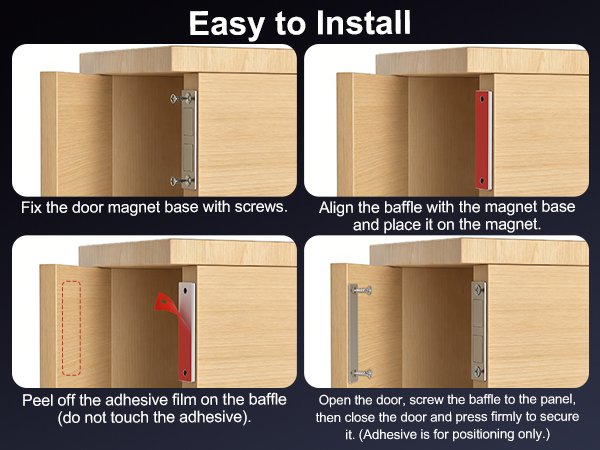 Easy to Install

Fix the door magnet base with screws.

Align the baffle with the magnet base and place it on the magnet.

Peel off the adhesive film on the baffle (do not touch the adhesive).

Open the door, screw the baffle to the panel, then close the door and press firmly to secure it. (Adhesive is for positioning only.)