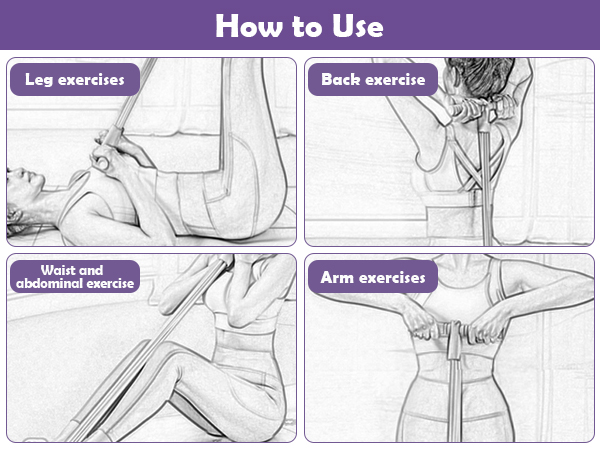 How to Use

Leg exercises

Back exercise

Waist and
abdominal exercise

Arm exercises