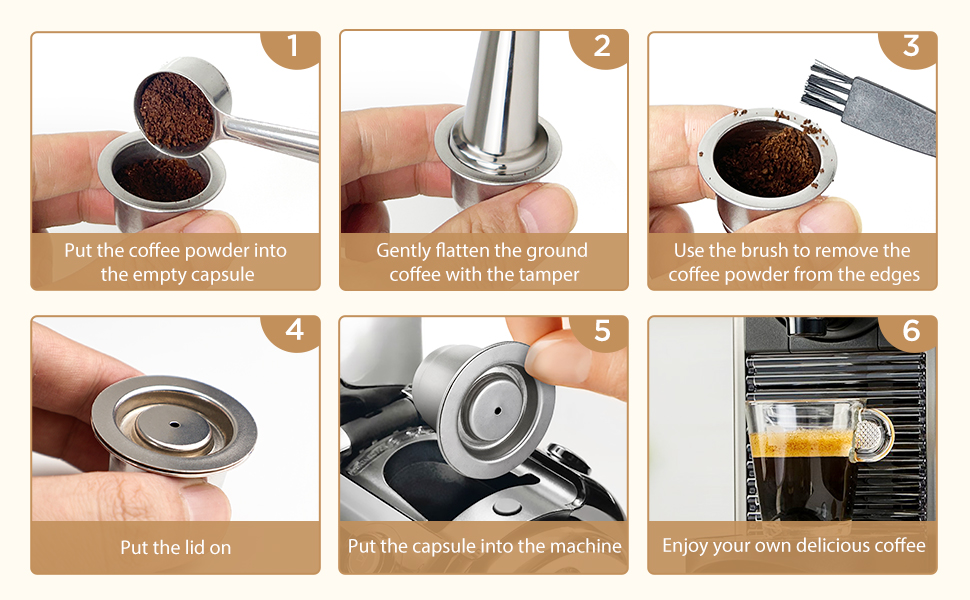 1

Put the coffee powder into the empty capsule

2

Gently flatten the ground coffee with the tamper

3

Use the brush to remove the coffee powder from the edges

4

Put the lid on

5

Put the capsule into the machine

6

Enjoy your own delicious coffee